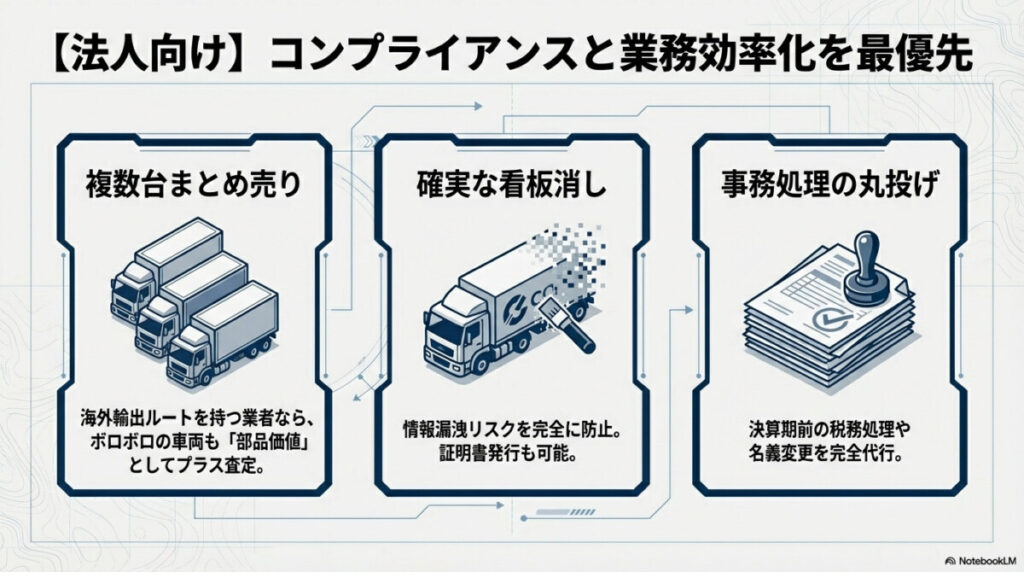 【法人向け】コンプライアンスと業務効率化を最優先

複数台まとめ売り

海外輸出ルートを持つ業者なら、ボロボロの車両も「部品価値」としてプラス査定。

確実な看板消し

情報漏洩リスクを完全に防止。証明書発行も可能。

事務処理の丸投げ

決算期前の税務処理や名義変更を完全代行。

NotebookLM